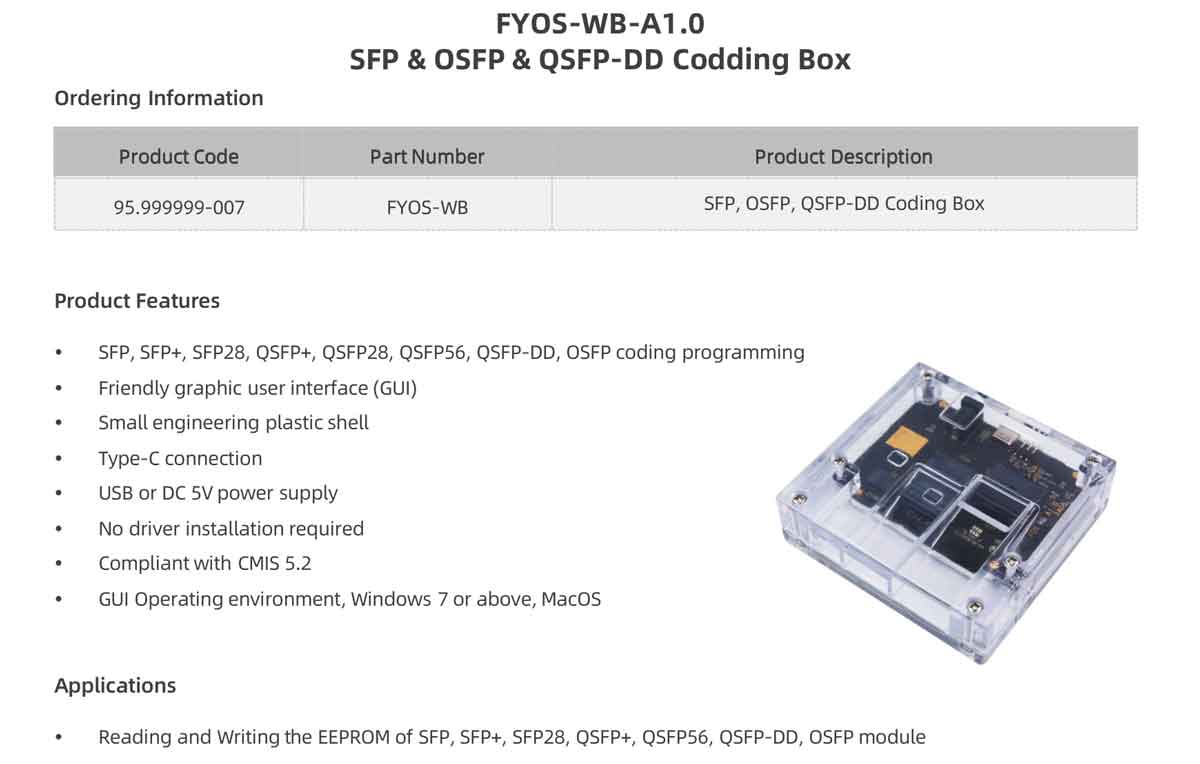 FYOS-WB-A1.0
SFP & OSFP & QSFP-DD Codding Box

Ordering Information

| Product Code | Part Number | Product Description |
|---|---|---|
| 95.999999-007 | FYOS-WB | SFP, OSFP, QSFP-DD Coding Box |

Product Features

• SFP, SFP+, SFP28, QSFP+, QSFP28, QSFP56, QSFP-DD, OSFP coding programming
• Friendly graphic user interface (GUI)
• Small engineering plastic shell
• Type-C connection
• USB or DC 5V power supply
• No driver installation required
• Compliant with CMIS 5.2
• GUI Operating environment, Windows 7 or above, MacOS

Applications

• Reading and Writing the EEPROM of SFP, SFP+, SFP28, QSFP+, QSFP56, QSFP-DD, OSFP module